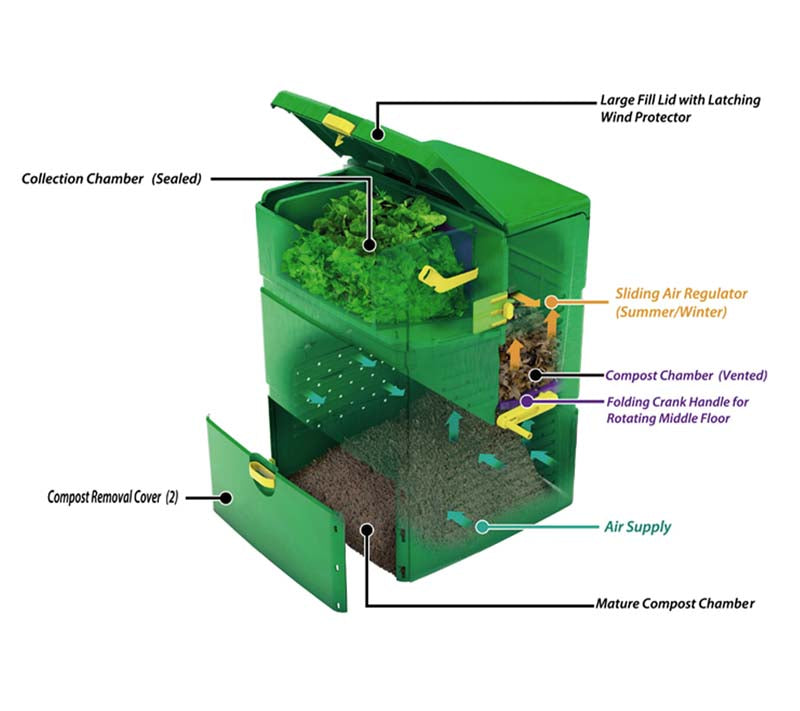 Large Fill Lid with Latching Wind Protector

Collection Chamber (Sealed)

Sliding Air Regulator (Summer/Winter)

Compost Chamber (Vented)

Folding Crank Handle for Rotating Middle Floor

Compost Removal Cover (2)

Air Supply

Mature Compost Chamber