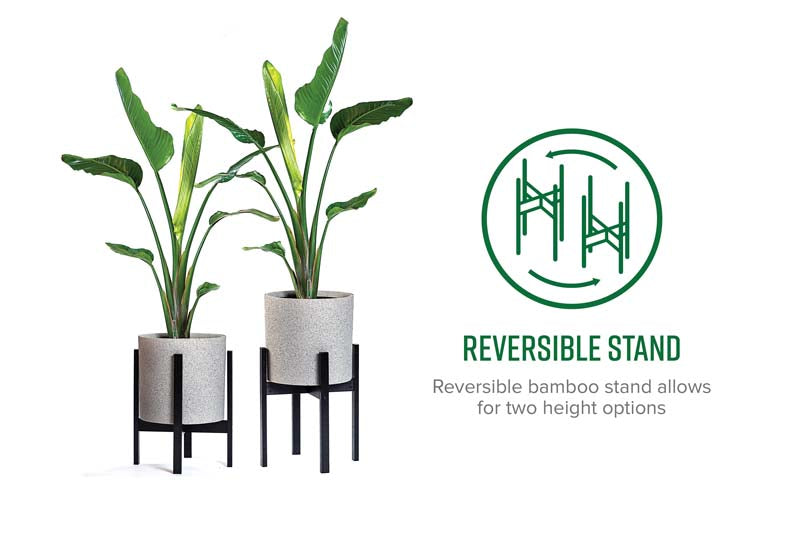 REVERSIBLE STAND

Reversible bamboo stand allows for two height options