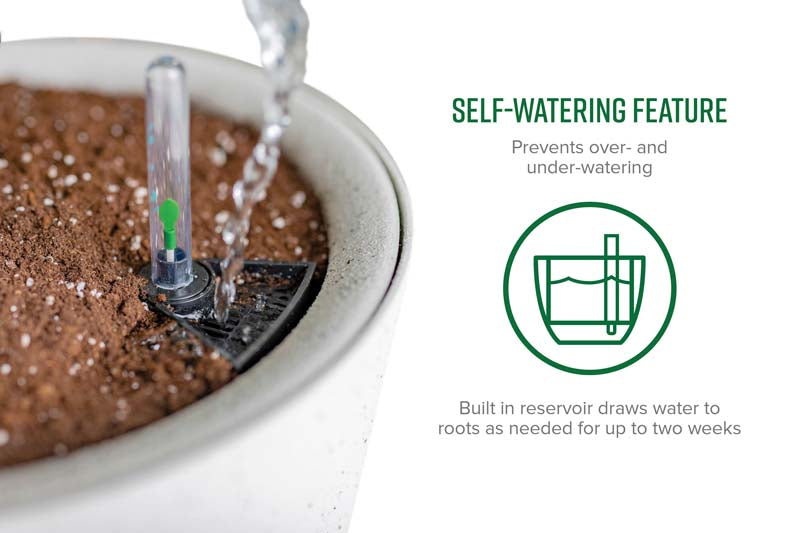 SELF-WATERING FEATURE

Prevents over- and under-watering

Built in reservoir draws water to roots as needed for up to two weeks