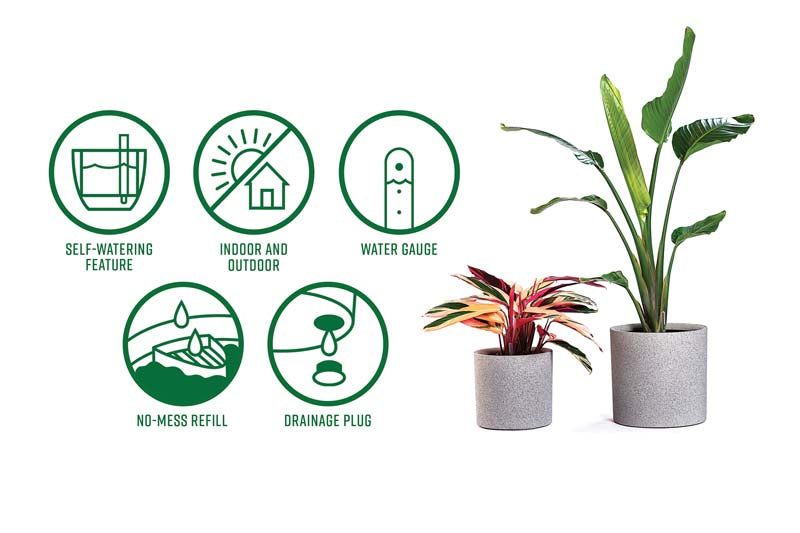 SELF-WATERING FEATURE

INDOOR AND OUTDOOR

WATER GAUGE

NO-MESS REFILL

DRAINAGE PLUG