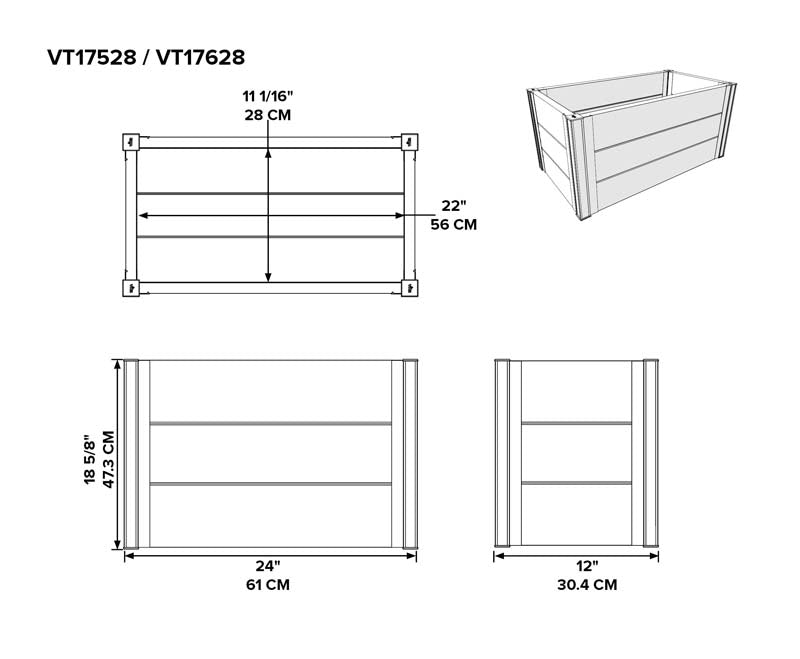 VT17528 / VT17628

11 1/16"
28 CM

22"
56 CM

18 5/8"
47.3 CM

24"
61 CM

12"
30.4 CM