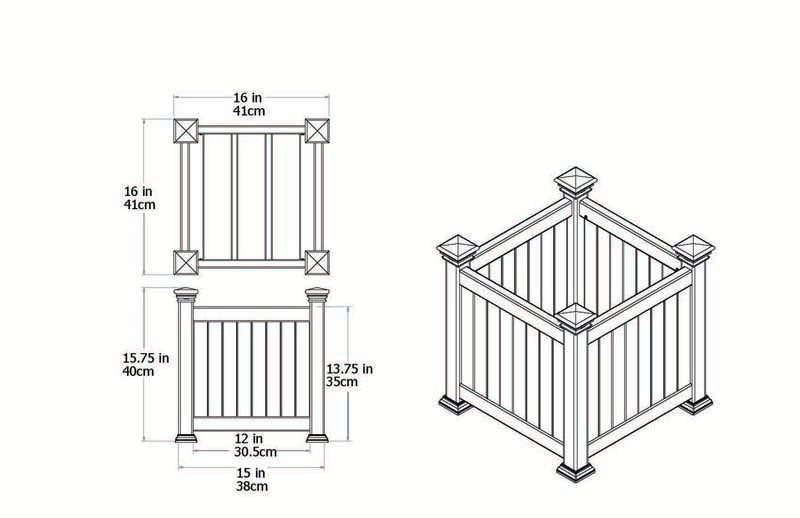 16 in
41cm

16 in
41cm

15.75 in
40cm

13.75 in
35cm

12 in
30.5cm

15 in
38cm