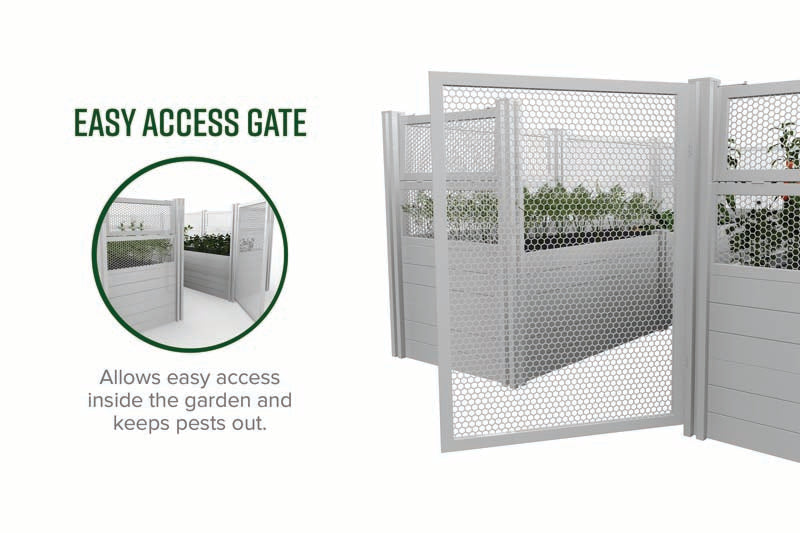 EASY ACCESS GATE

Allows easy access inside the garden and keeps pests out.