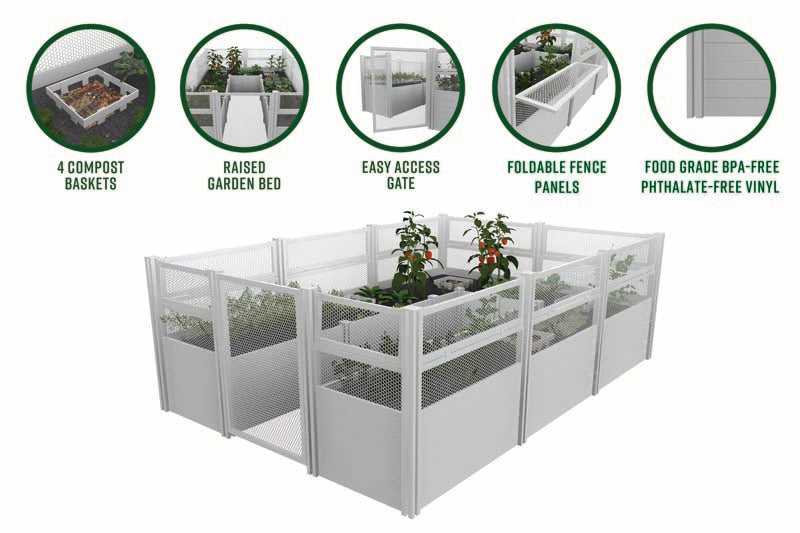 4 COMPOST BASKETS

RAISED GARDEN BED

EASY ACCESS GATE

FOLDABLE FENCE PANELS

FOOD GRADE BPA-FREE PHTHALATE-FREE VINYL