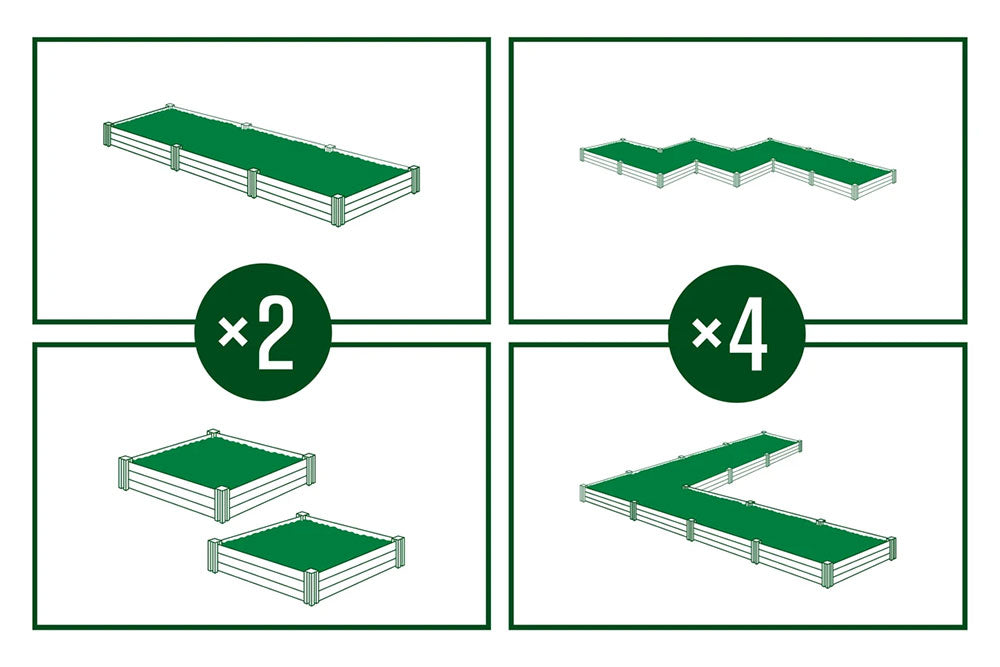 ×2

×4