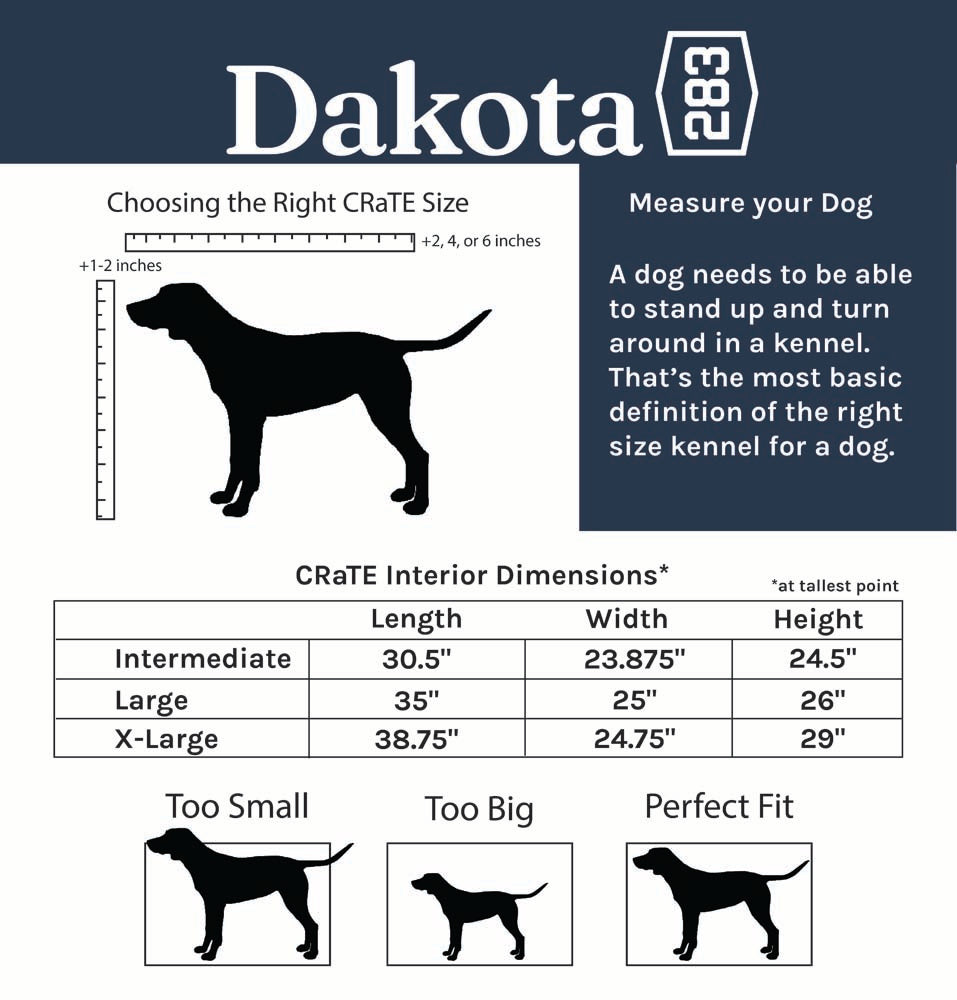 Dakota 283

Choosing the Right CRaTE Size

+2, 4, or 6 inches

+1-2 inches

Measure your Dog

A dog needs to be able to stand up and turn around in a kennel. That's the most basic definition of the right size kennel for a dog.

CRaTE Interior Dimensions*

*at tallest point

| | Length | Width | Height |
|---|---|---|---|
| Intermediate | 30.5" | 23.875" | 24.5" |
| Large | 35" | 25" | 26" |
| X-Large | 38.75" | 24.75" | 29" |

Too Small

Too Big

Perfect Fit