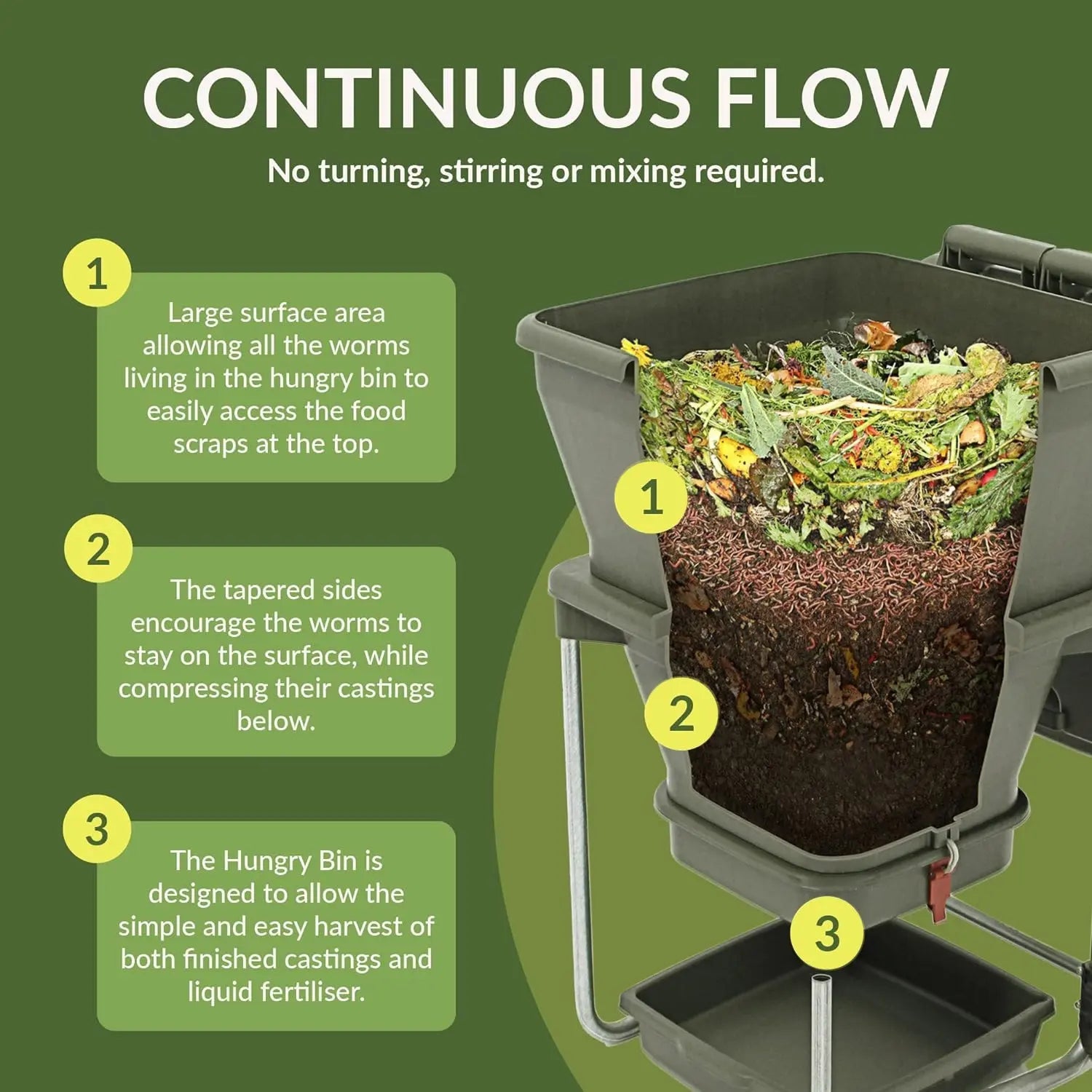 CONTINUOUS FLOW

No turning, stirring or mixing required.

1

Large surface area allowing all the worms living in the hungry bin to easily access the food scraps at the top.

2

The tapered sides encourage the worms to stay on the surface, while compressing their castings below.

3

The Hungry Bin is designed to allow the simple and easy harvest of both finished castings and liquid fertiliser.

1

2

3